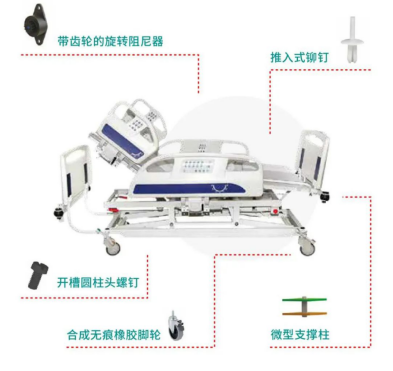 带齿轮的旋转阻尼器

推入式铆钉

开槽圆柱头螺钉

合成无痕橡胶脚轮

微型支撑柱