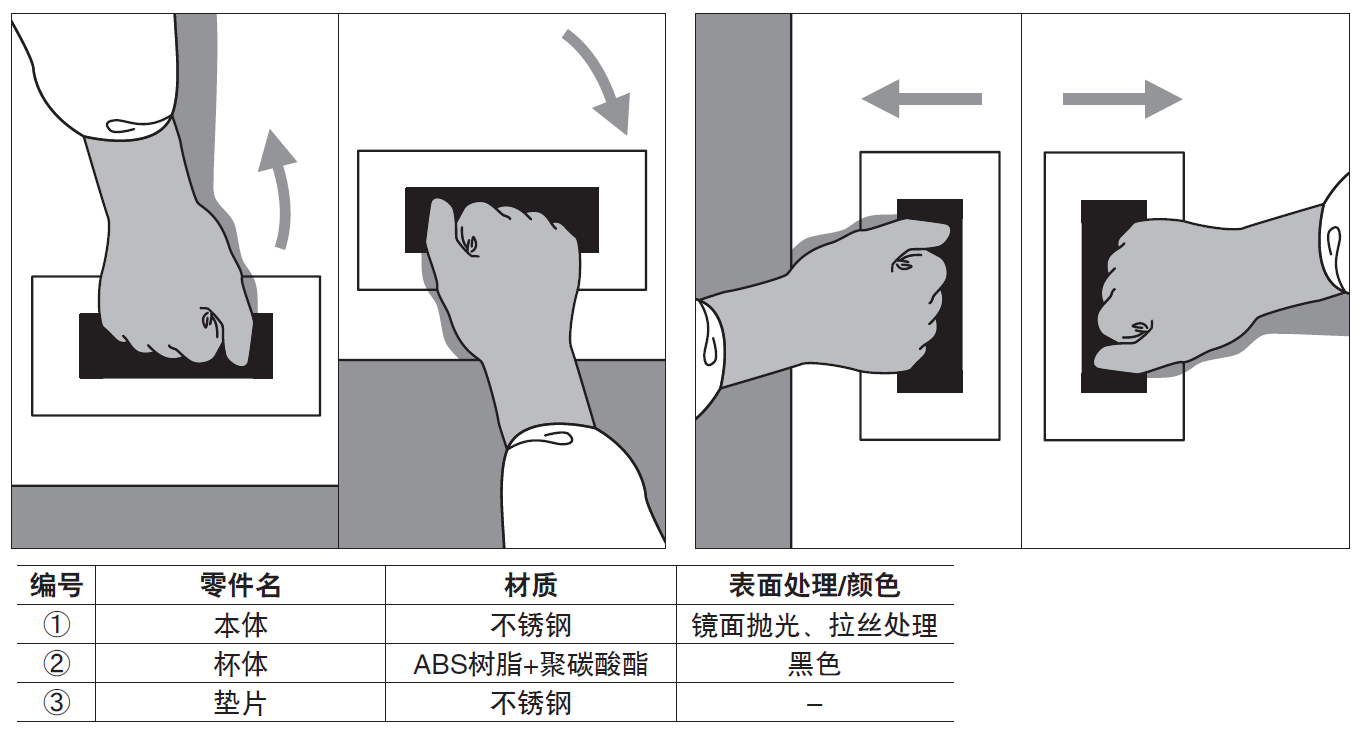 | 编号 | 零件名 | 材质 | 表面处理/颜色 |
|---|---|---|---|
| ① | 本体 | 不锈钢 | 镜面抛光、拉丝处理 |
| ② | 杯体 | ABS树脂+聚碳酸酯 | 黑色 |
| ③ | 垫片 | 不锈钢 | – |