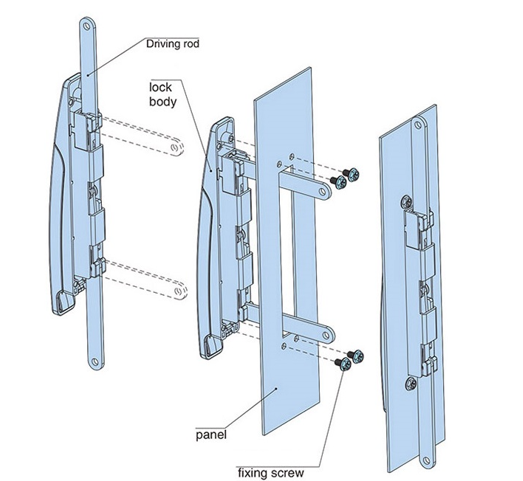 Driving rod

lock body

panel

fixing screw