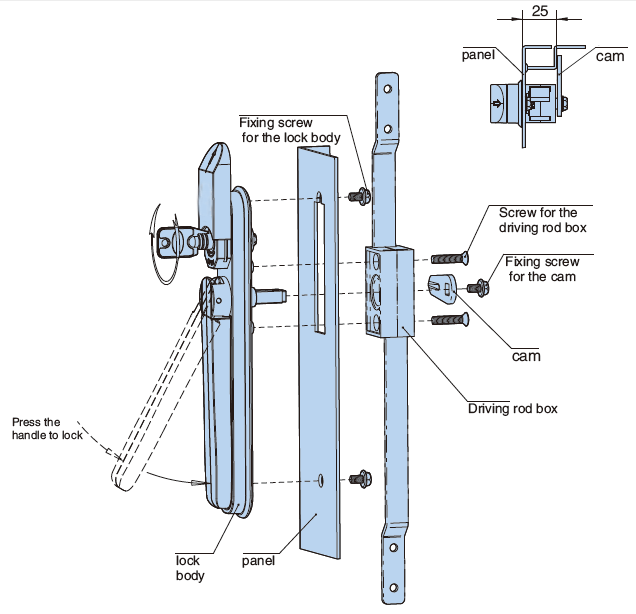 25

panel

cam

Fixing screw for the lock body

Screw for the driving rod box

Fixing screw for the cam

cam

Driving rod box

Press the handle to lock

lock body

panel