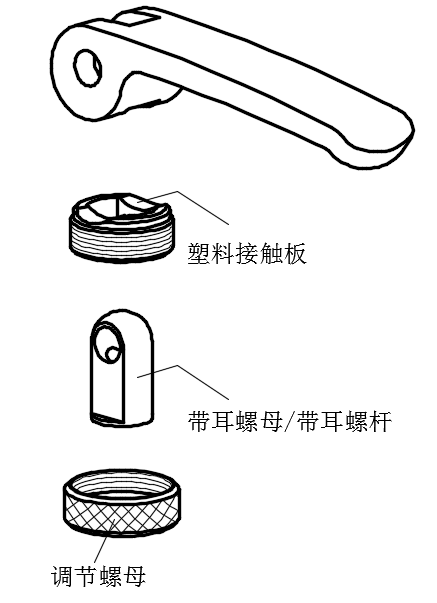 塑料接触板

带耳螺母/带耳螺杆

调节螺母