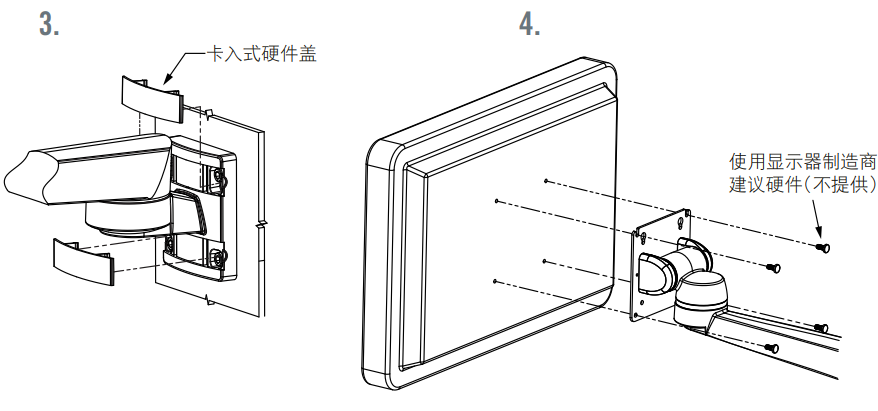 3.

卡入式硬件盖

4.

使用显示器制造商建议硬件(不提供)