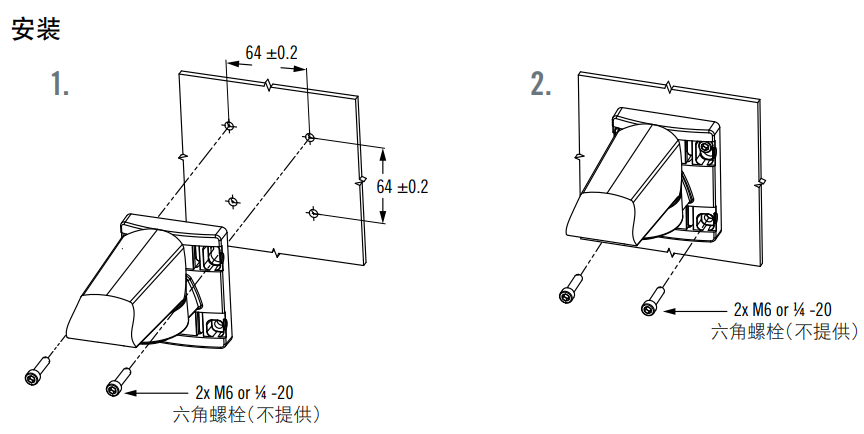 安装

1.

64 ±0.2

64 ±0.2

2x M6 or ¼ -20
六角螺栓(不提供)

2.

2x M6 or ¼ -20
六角螺栓(不提供)