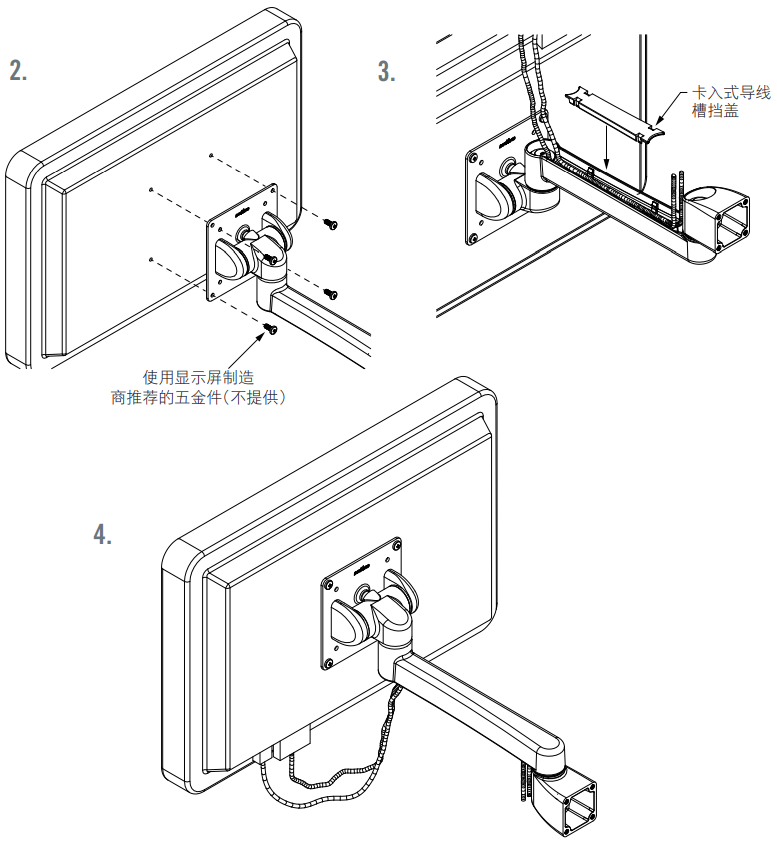 2.

使用显示屏制造商推荐的五金件(不提供)

3.

卡入式导线槽挡盖

4.