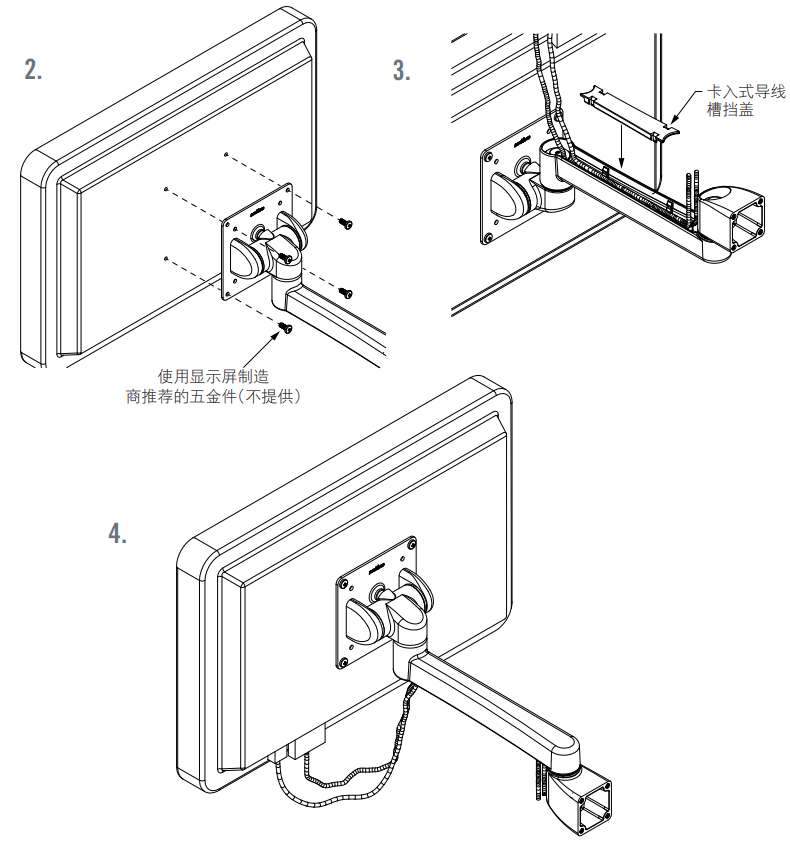 2.

使用显示屏制造商推荐的五金件（不提供）

3.

卡入式导线槽挡盖

4.