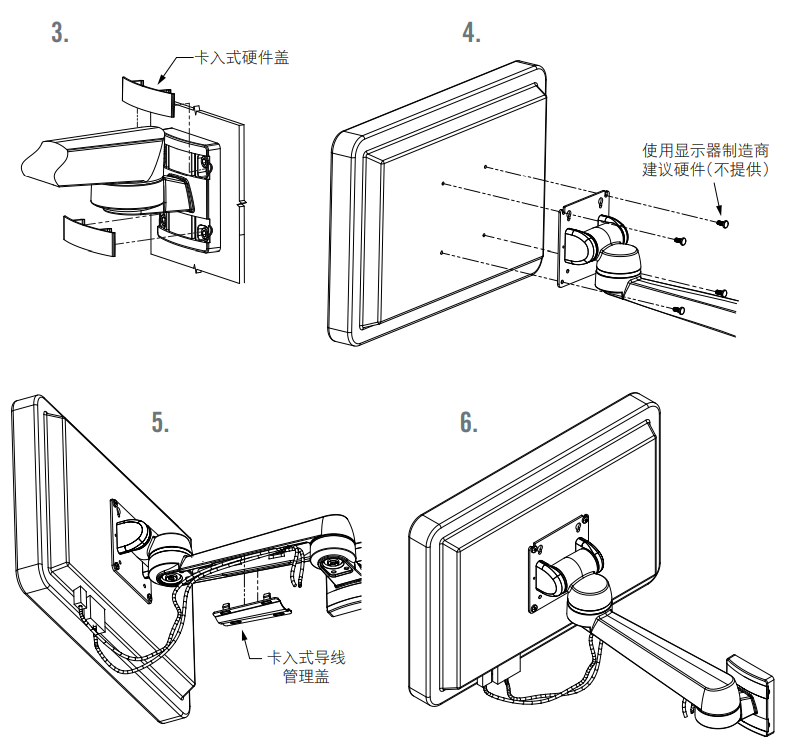 3.

卡入式硬件盖

4.

使用显示器制造商建议硬件(不提供)

5.

卡入式导线管理盖

6.