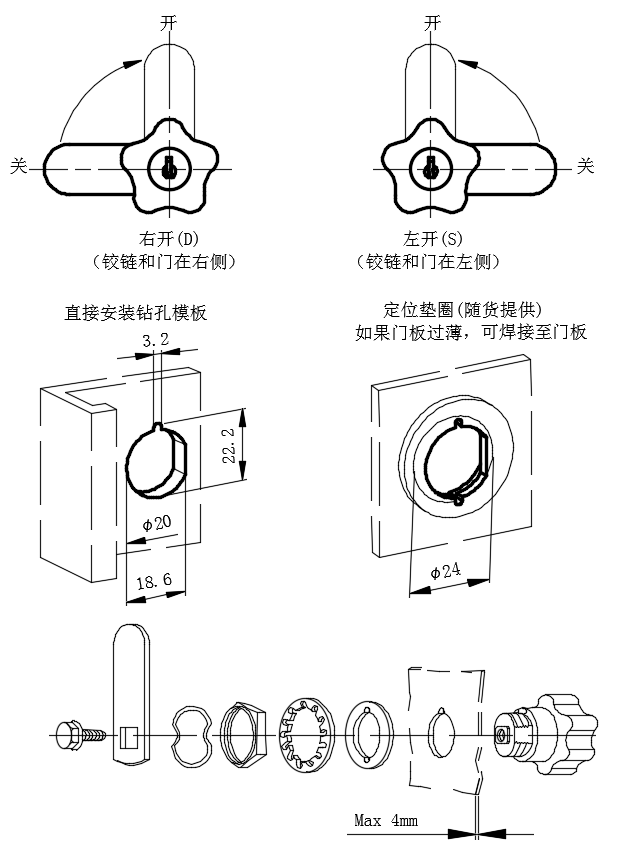 开

关

右开(D)
（铰链和门在右侧）

开

关

左开(S)
（铰链和门在左侧）

直接安装钻孔模板

3.2

22.2

ϕ20

18.6

定位垫圈(随货提供)
如果门板过薄，可焊接至门板

ϕ24

Max 4mm