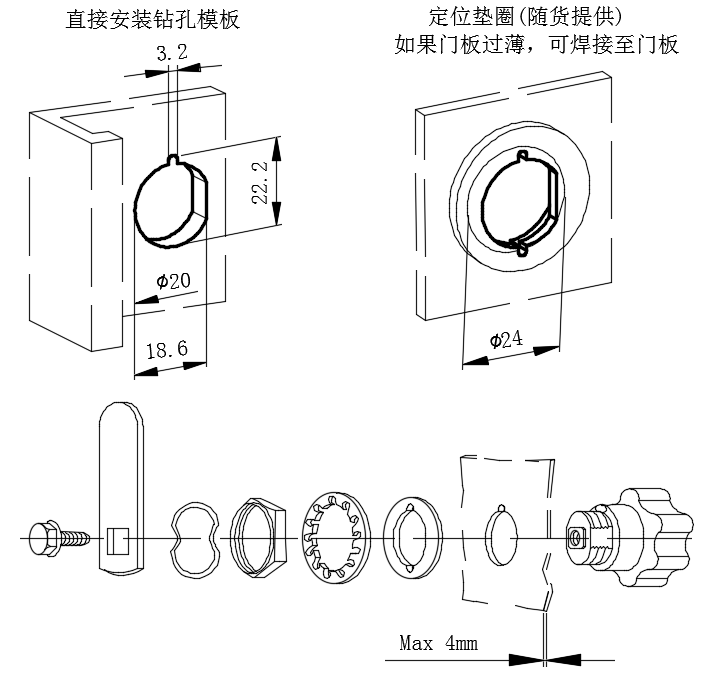 直接安装钻孔模板

3.2

22.2

$\phi$20

18.6

定位垫圈(随货提供)
如果门板过薄，可焊接至门板

$\phi$24

Max 4mm