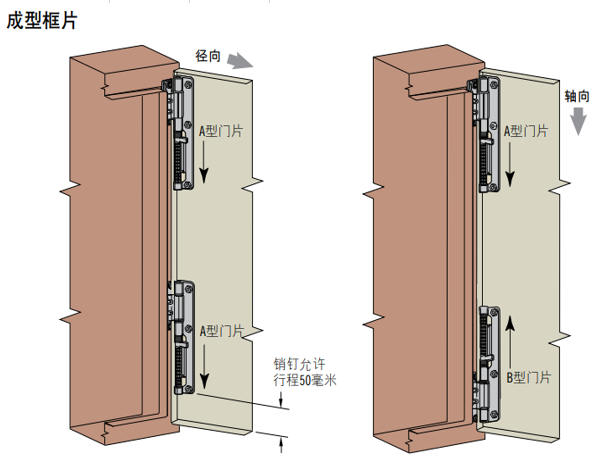 成型框片

径向

A型门片

A型门片

销钉允许行程50毫米

轴向

A型门片

B型门片