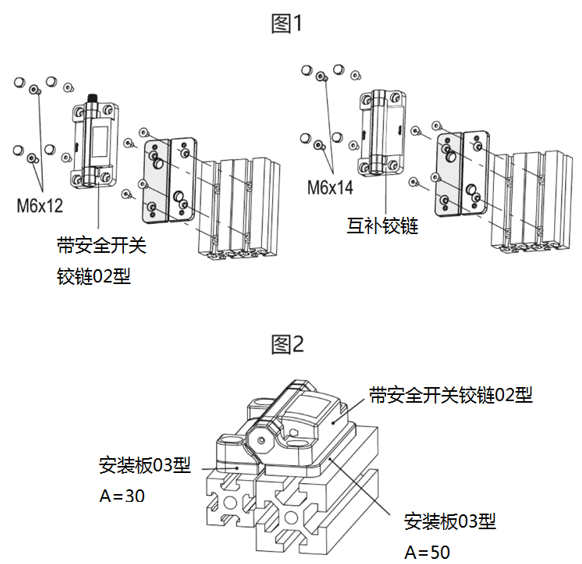 图1

M6x12

带安全开关
铰链02型

M6x14

互补铰链

图2

带安全开关铰链02型

安装板03型
A=30

安装板03型
A=50