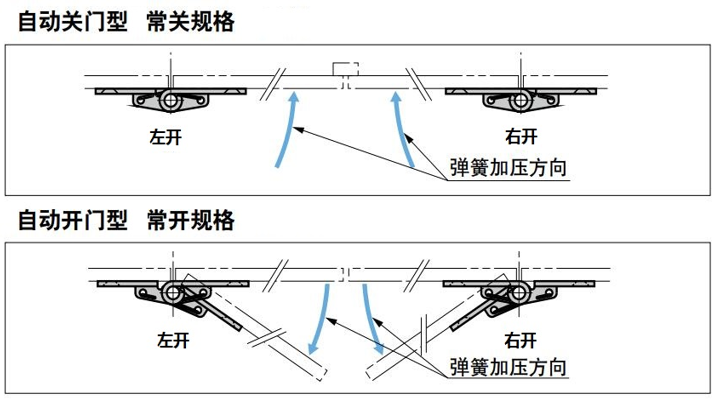 自动关门型 常关规格

左开

右开

弹簧加压方向

自动开门型 常开规格

左开

右开

弹簧加压方向