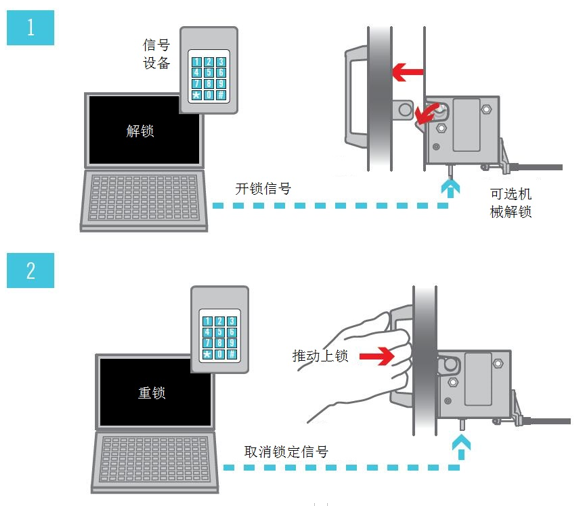 1

信号设备

1 2 3
4 5 6
7 8 9
* 0 #

解锁

开锁信号

可选机械解锁

2

1 2 3
4 5 6
7 8 9
* 0 #

重锁

推动上锁

取消锁定信号