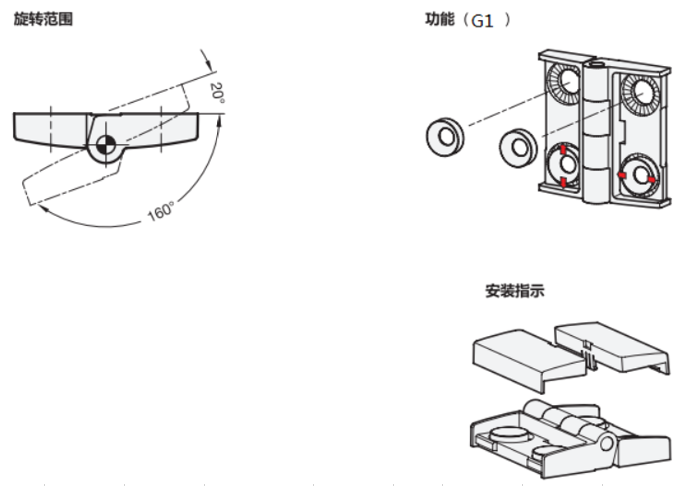 旋转范围

20°

160°

功能（G1 ）

安装指示