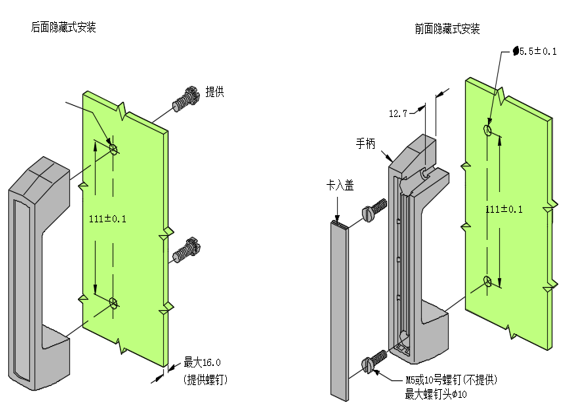 后面隐藏式安装

提供

111±0.1

最大16.0
(提供螺钉)

前面隐藏式安装

$\phi$5.5±0.1

12.7

手柄

卡入盖

111±0.1

M5或10号螺钉(不提供)
最大螺钉头$\phi$10